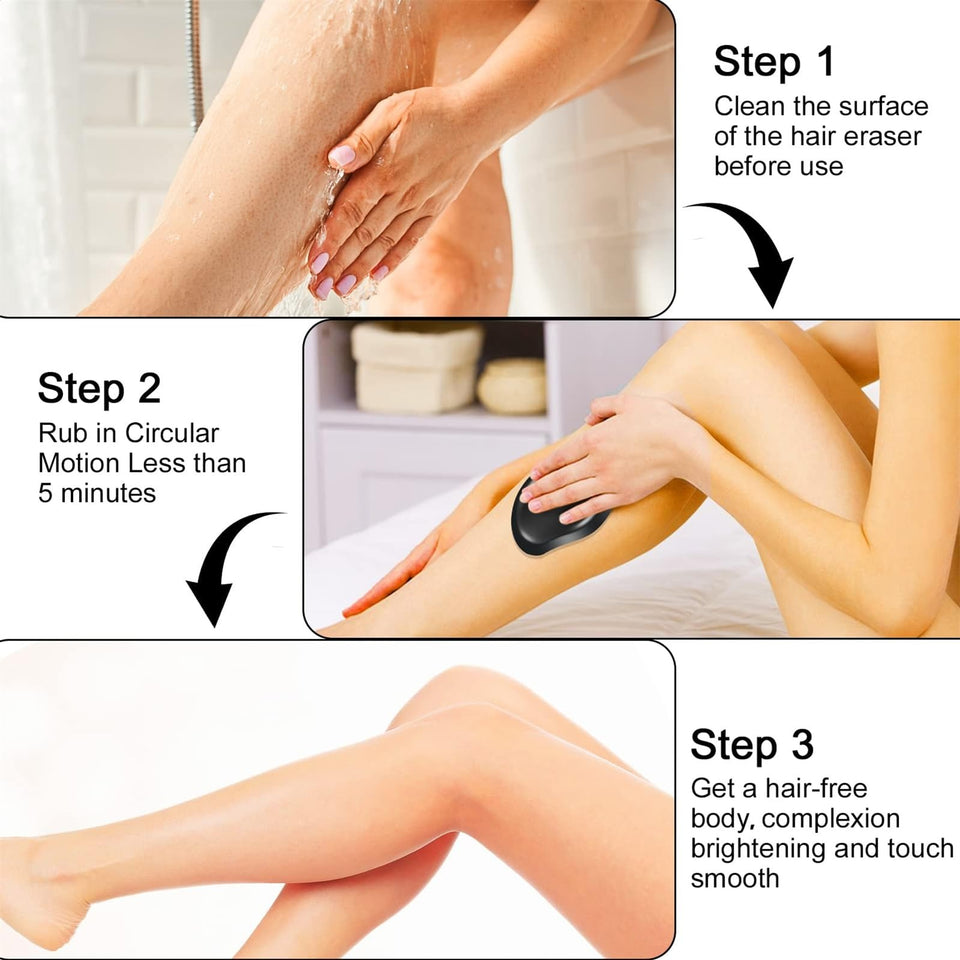 Step 1
Clean the surface of the hair eraser before use

Step 2
Rub in Circular Motion Less than 5 minutes

Step 3
Get a hair-free body, complexion brightening and touch smooth